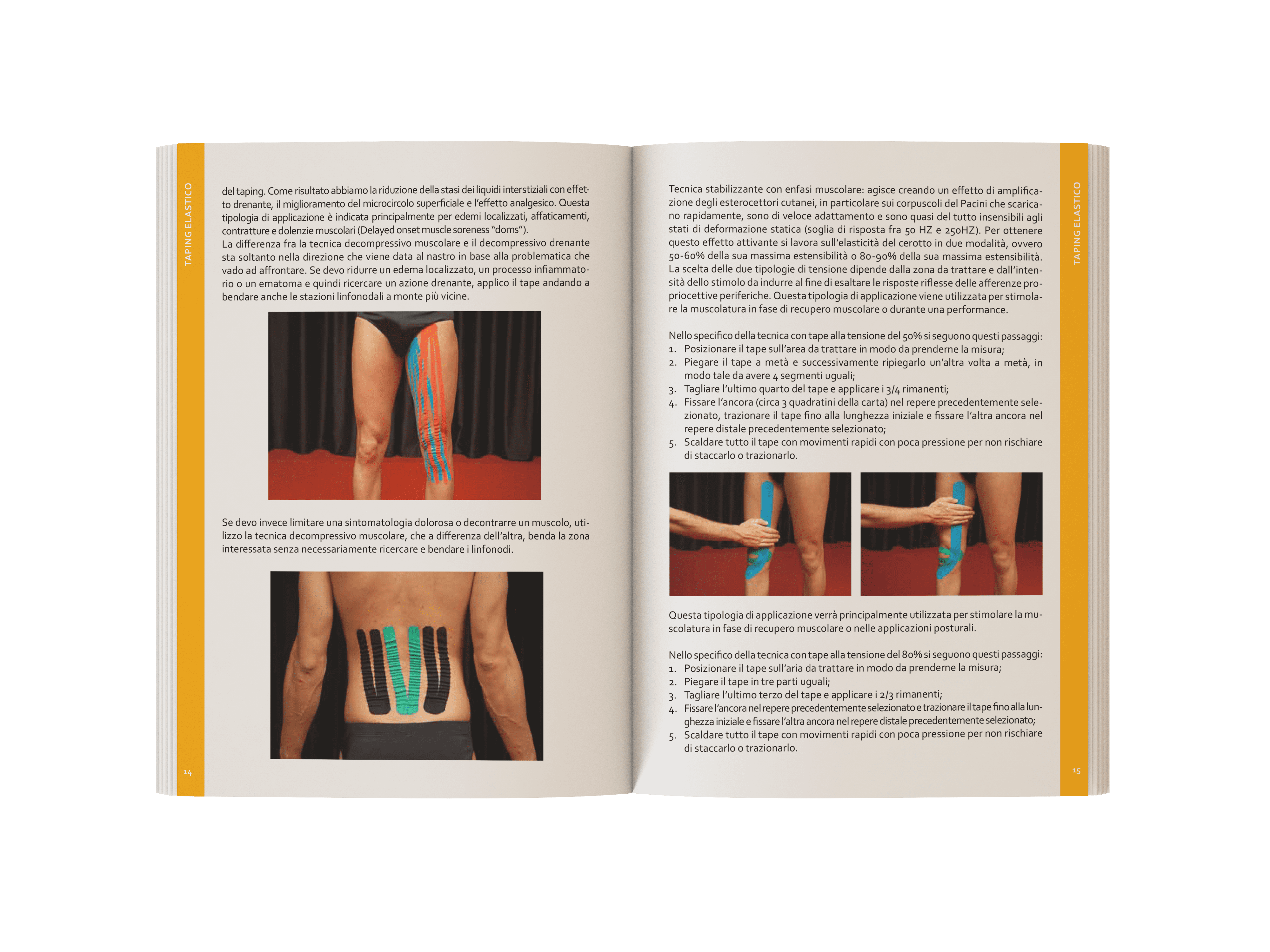 TAPING ELASTICO

del taping. Come risultato abbiamo la riduzione della stasi dei liquidi interstiziali con effetto drenante, il miglioramento del microcircolo superficiale e l'effetto analgesico. Questa tipologia di applicazione è indicata principalmente per edemi localizzati, affaticamenti, contratture e dolenzie muscolari (Delayed onset muscle soreness "doms").
La differenza fra la tecnica decompressivo muscolare e il decompressivo drenante sta soltanto nella direzione che viene data al nastro in base alla problematica che vado ad affrontare. Se devo ridurre un edema localizzato, un processo infiammatorio o un ematoma e quindi ricercare un azione drenante, applico il tape andando a bendare anche le stazioni linfonodali a monte più vicine.

Se devo invece limitare una sintomatologia dolorosa o decontrarre un muscolo, utilizzo la tecnica decompressivo muscolare, che a differenza dell'altra, benda la zona interessata senza necessariamente ricercare e bendare i linfonodi.

14

TAPING ELASTICO

Tecnica stabilizzante con enfasi muscolare: agisce creando un effetto di amplificazione degli esterocettori cutanei, in particolare sui corpuscoli del Pacini che scaricano rapidamente, sono di veloce adattamento e sono quasi del tutto insensibili agli stati di deformazione statica (soglia di risposta fra 50 HZ e 250HZ). Per ottenere questo effetto attivante si lavora sull'elasticità del cerotto in due modalità, ovvero 50-60% della sua massima estensibilità o 80-90% della sua massima estensibilità. La scelta delle due tipologie di tensione dipende dalla zona da trattare e dall'intensità dello stimolo da indurre al fine di esaltare le risposte riflesse delle afferenze propriocettive periferiche. Questa tipologia di applicazione viene utilizzata per stimolare la muscolatura in fase di recupero muscolare o durante una performance.

Nello specifico della tecnica con tape alla tensione del 50% si seguono questi passaggi:
1. Posizionare il tape sull'area da trattare in modo da prenderne la misura;
2. Piegare il tape a metà e successivamente ripiegarlo un'altra volta a metà, in modo tale da avere 4 segmenti uguali;
3. Tagliare l'ultimo quarto del tape e applicare i 3/4 rimanenti;
4. Fissare l'ancora (circa 3 quadratini della carta) nel repere precedentemente selezionato, trazionare il tape fino alla lunghezza iniziale e fissare l'altra ancora nel repere distale precedentemente selezionato;
5. Scaldare tutto il tape con movimenti rapidi con poca pressione per non rischiare di staccarlo o trazionarlo.

Questa tipologia di applicazione verrà principalmente utilizzata per stimolare la muscolatura in fase di recupero muscolare o nelle applicazioni posturali.

Nello specifico della tecnica con tape alla tensione del 80% si seguono questi passaggi:
1. Posizionare il tape sull'aria da trattare in modo da prenderne la misura;
2. Piegare il tape in tre parti uguali;
3. Tagliare l'ultimo terzo del tape e applicare i 2/3 rimanenti;
4. Fissare l'ancora nel repere precedentemente selezionato e trazionare il tape fino alla lunghezza iniziale e fissare l'altra ancora nel repere distale precedentemente selezionato;
5. Scaldare tutto il tape con movimenti rapidi con poca pressione per non rischiare di staccarlo o trazionarlo.

15